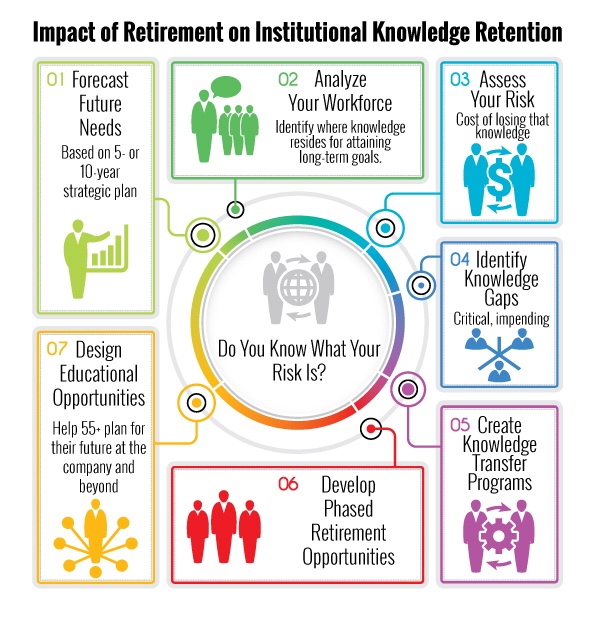 Impact of Retirement on Institutional Knowledge Retention

01 Forecast Future Needs

Based on 5- or 10-year strategic plan

02 Analyze Your Workforce

Identify where knowledge resides for attaining long-term goals.

03 Assess Your Risk

Cost of losing that knowledge

04 Identify Knowledge Gaps

Critical, impending

Do You Know What Your Risk Is?

05 Create Knowledge Transfer Programs

06 Develop Phased Retirement Opportunities

07 Design Educational Opportunities

Help 55+ plan for their future at the company and beyond